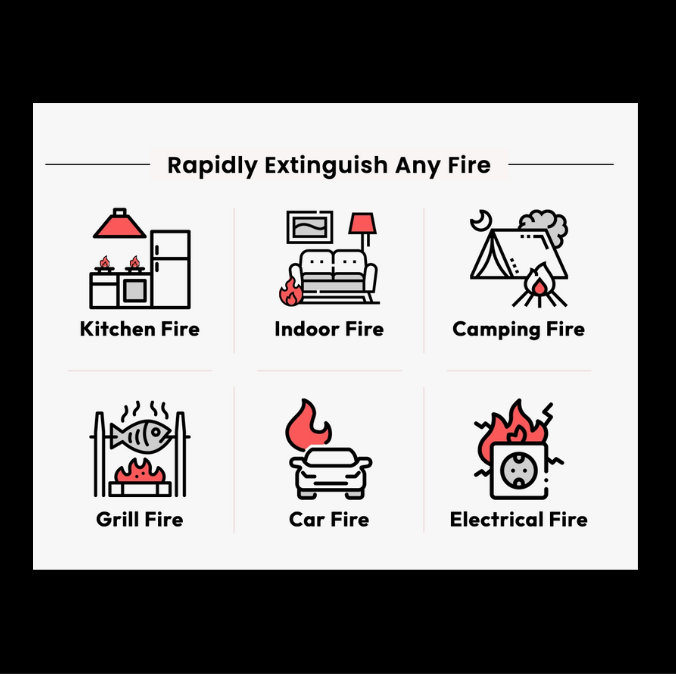 Rapidly Extinguish Any Fire

Kitchen Fire

Indoor Fire

Camping Fire

Grill Fire

Car Fire

Electrical Fire